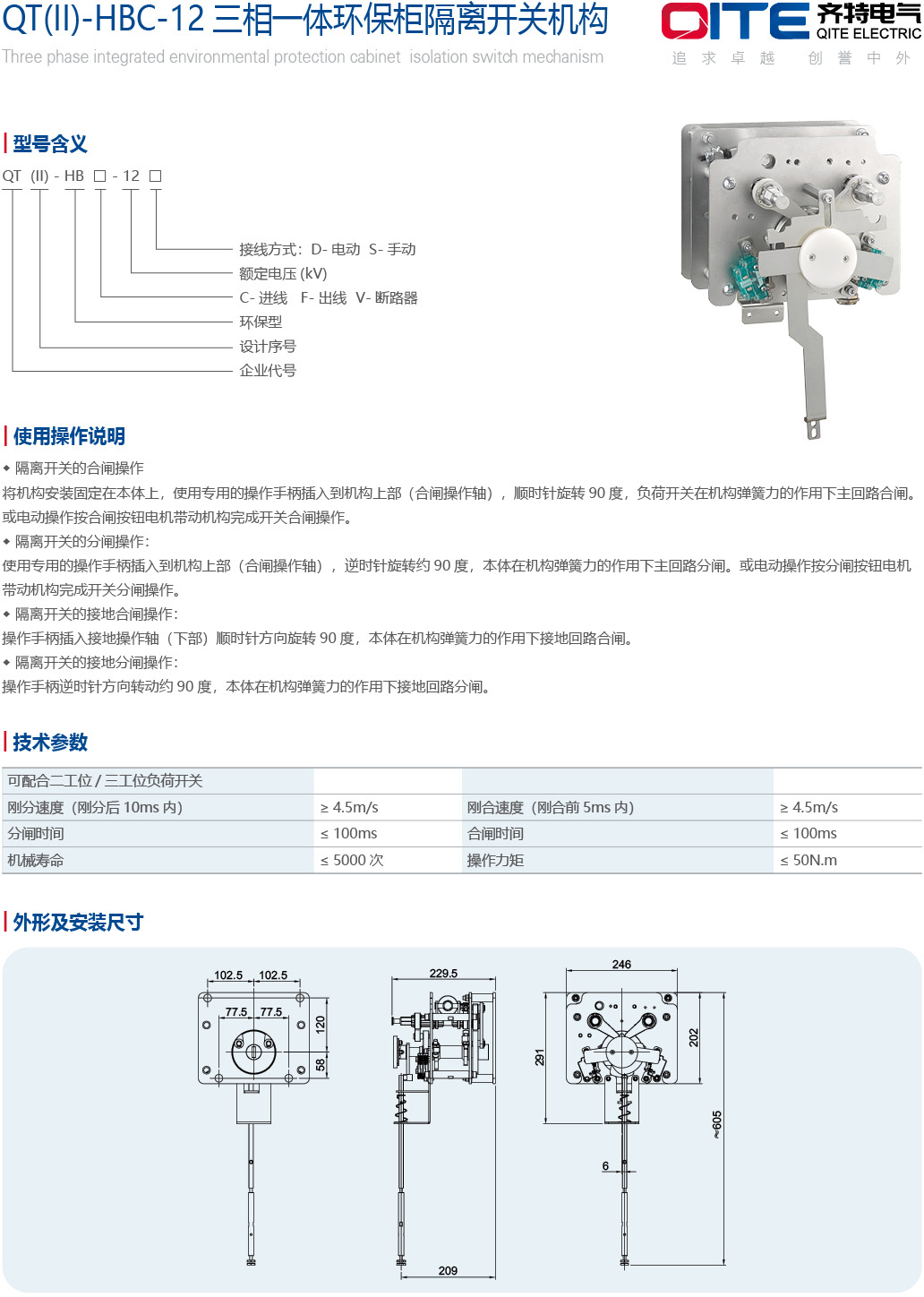 QT(II)-HBC-12 三相一体环保柜隔离开关机构
Three phase integrated environmental protection cabinet isolation switch mechanism

QITE 齐特电气 QITE ELECTRIC
追 求 卓 越 创 誉 中 外

型号含义
QT (II) - HB □ - 12 □
接线方式：D- 电动 S- 手动
额定电压 (kV)
C- 进线 F- 出线 V- 断路器
环保型
设计序号
企业代号

使用操作说明
◆ 隔离开关的合闸操作
将机构安装固定在本体上，使用专用的操作手柄插入到机构上部（合闸操作轴），顺时针旋转 90 度，负荷开关在机构弹簧力的作用下主回路合闸。或电动操作按合闸按钮电机带动机构完成开关合闸操作。
◆ 隔离开关的分闸操作：
使用专用的操作手柄插入到机构上部（合闸操作轴），逆时针旋转约 90 度，本体在机构弹簧力的作用下主回路分闸。或电动操作按分闸按钮电机带动机构完成开关分闸操作。
◆ 隔离开关的接地合闸操作：
操作手柄插入接地操作轴（下部）顺时针方向旋转 90 度，本体在机构弹簧力的作用下接地回路合闸。
◆ 隔离开关的接地分闸操作：
操作手柄逆时针方向转动约 90 度，本体在机构弹簧力的作用下接地回路分闸。

技术参数
| 可配合二工位 / 三工位负荷开关 | | | |
|---|---|---|---|
| 刚分速度（刚分后 10ms 内） | ≥ 4.5m/s | 刚合速度（刚合前 5ms 内） | ≥ 4.5m/s |
| 分闸时间 | ≤ 100ms | 合闸时间 | ≤ 100ms |
| 机械寿命 | ≤ 5000 次 | 操作力矩 | ≤ 50N.m |

外形及安装尺寸
102.5 102.5 77.5 77.5 120 58
229.5 209
246 291 202 ≈605 6